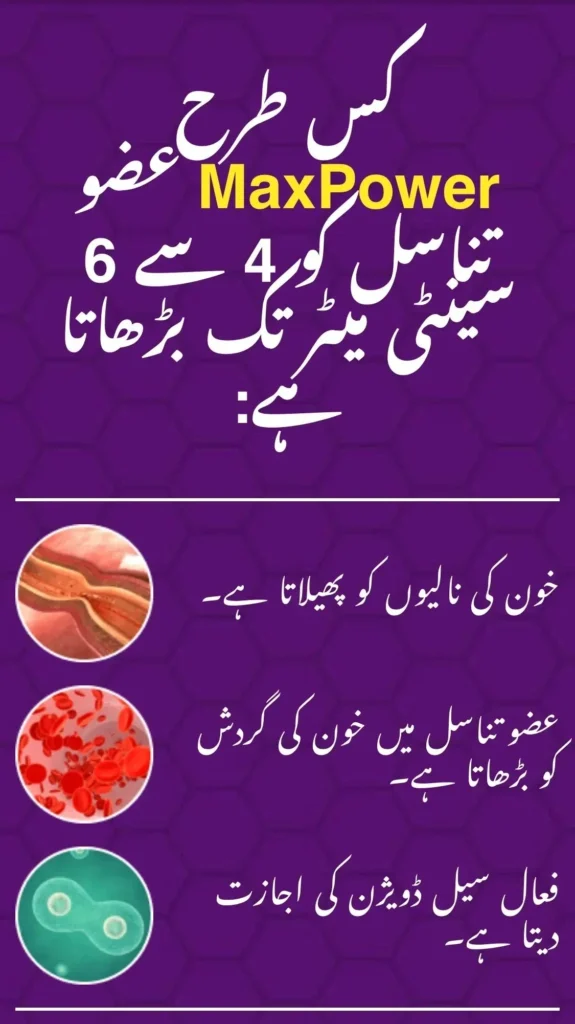 کس طرح MaxPower عضو تناسل کو 4 سے 6 سینٹی میٹر تک بڑھاتا ہے:

خون کی نالیوں کو پھیلاتا ہے۔

عضو تناسل میں خون کی گردش کو بڑھاتا ہے۔

فعال سیل ڈویژن کی اجازت دیتا ہے۔